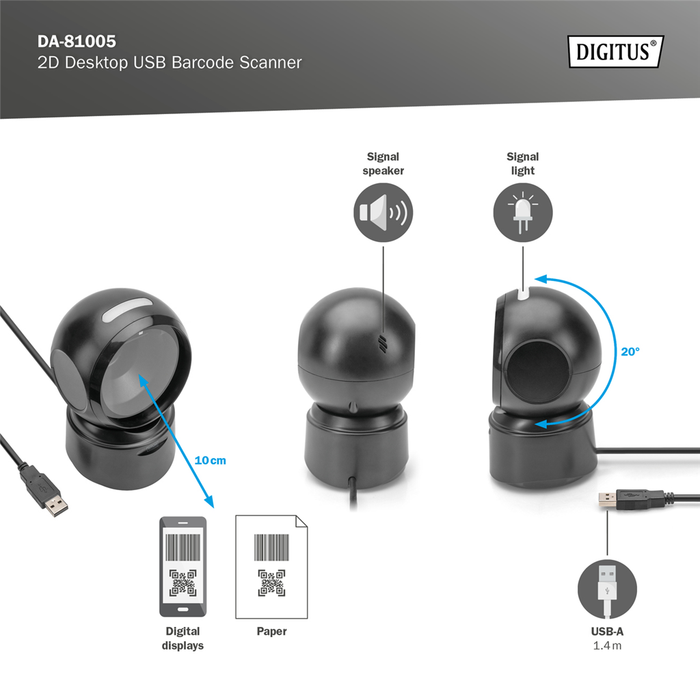 DA-81005
2D Desktop USB Barcode Scanner

DIGITUS®

Signal speaker

Signal light

20°

10 cm

Digital displays

Paper

USB-A
1.4 m